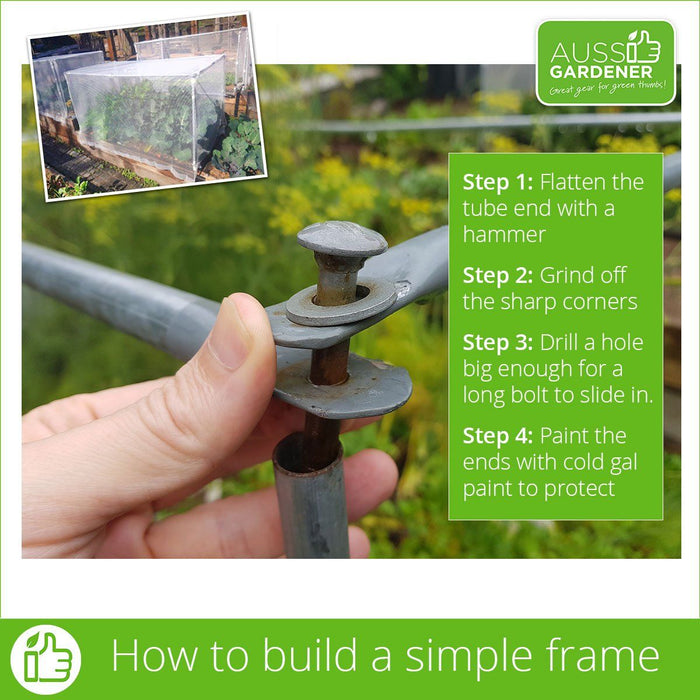 AUSSIE GARDENER
Great gear for green thumbs!

**Step 1:** Flatten the tube end with a hammer

**Step 2:** Grind off the sharp corners

**Step 3:** Drill a hole big enough for a long bolt to slide in.

**Step 4:** Paint the ends with cold gal paint to protect

How to build a simple frame